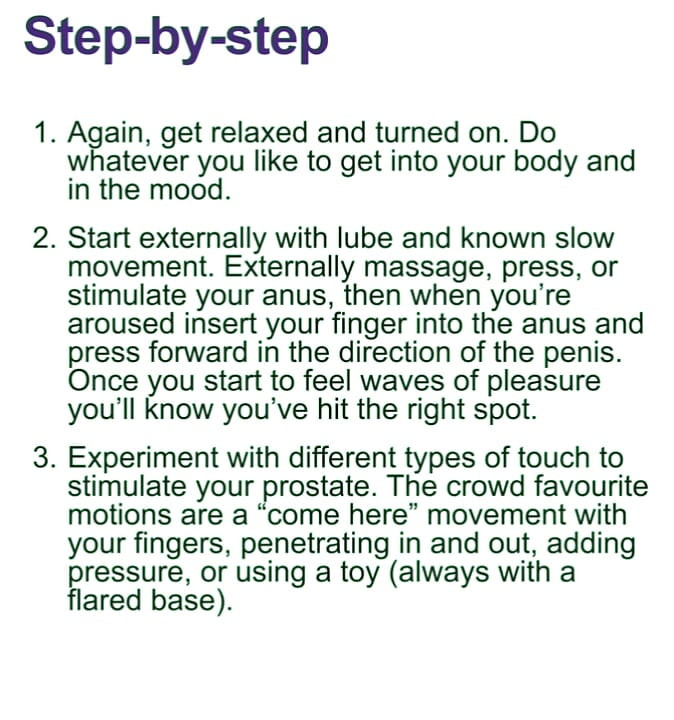 Step-by-step

1. Again, get relaxed and turned on. Do whatever you like to get into your body and in the mood.

2. Start externally with lube and known slow movement. Externally massage, press, or stimulate your anus, then when you're aroused insert your finger into the anus and press forward in the direction of the penis. Once you start to feel waves of pleasure you'll know you've hit the right spot.

3. Experiment with different types of touch to stimulate your prostate. The crowd favourite motions are a "come here" movement with your fingers, penetrating in and out, adding pressure, or using a toy (always with a flared base).